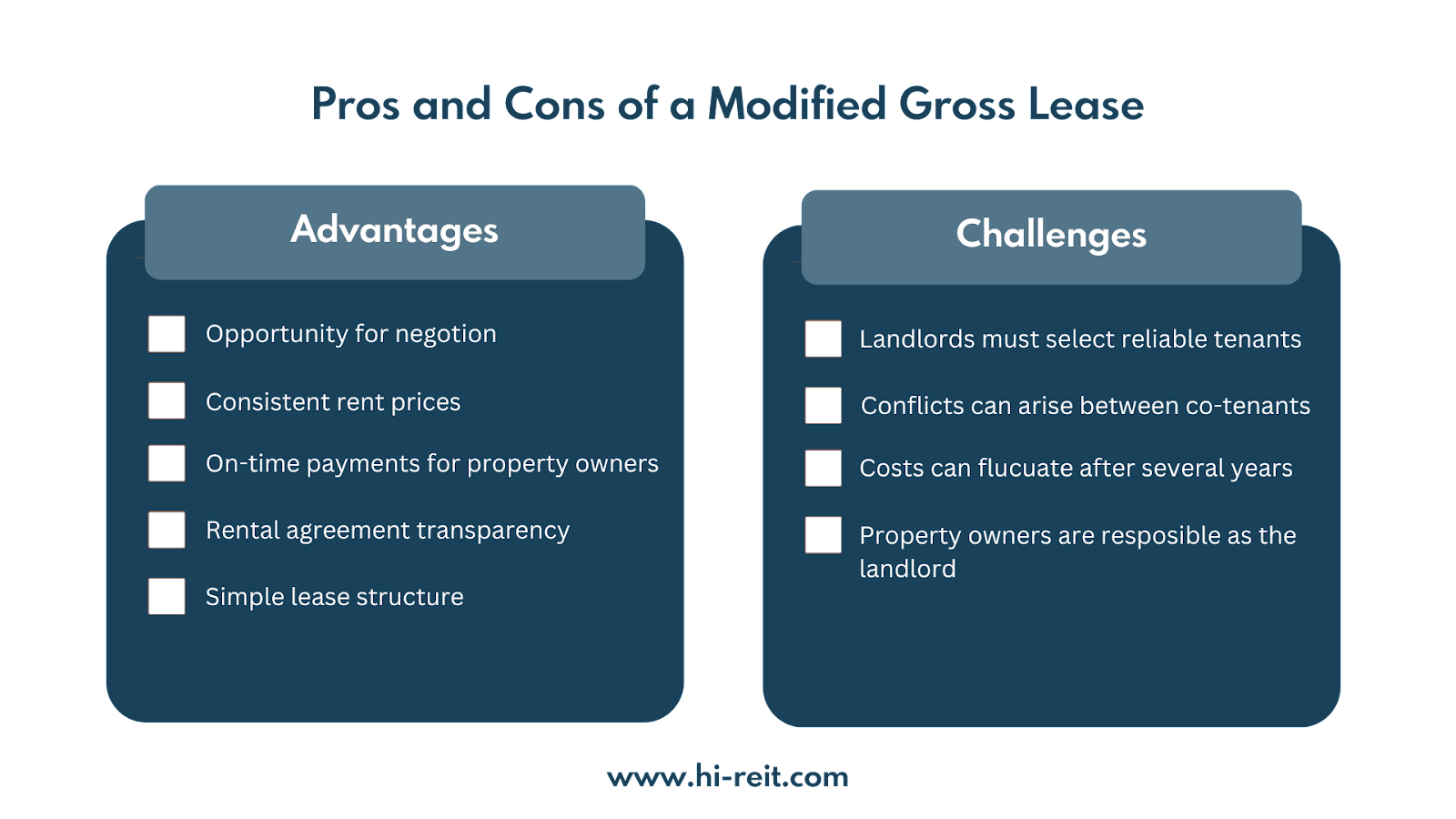 Pros and Cons of a Modified Gross Lease

Advantages

Opportunity for negotion

Consistent rent prices

On-time payments for property owners

Rental agreement transparency

Simple lease structure

Challenges

Landlords must select reliable tenants

Conflicts can arise between co-tenants

Costs can flucuate after several years

Property owners are resposible as the landlord

www.hi-reit.com